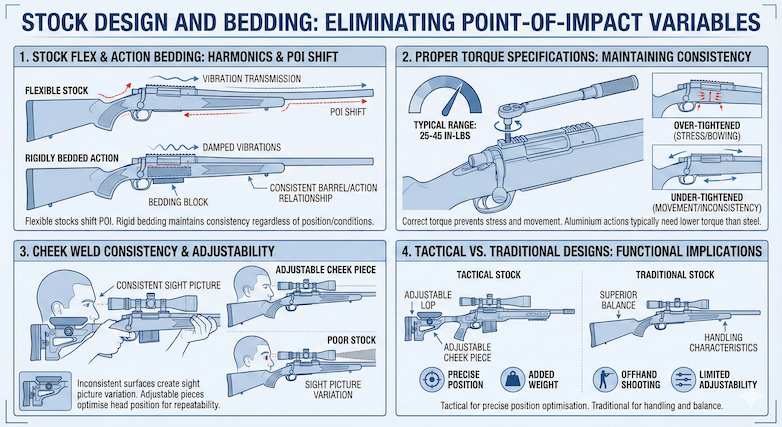 STOCK DESIGN AND BEDDING: ELIMINATING POINT-OF-IMPACT VARIABLES

1. STOCK FLEX & ACTION BEDDING: HARMONICS & POI SHIFT

FLEXIBLE STOCK

VIBRATION TRANSMISSION

POI SHIFT

RIGIDLY BEDDED ACTION

DAMPED VIBRATIONS

BEDDING BLOCK

CONSISTENT BARREL/ACTION RELATIONSHIP

Flexible stocks shift POI. Rigid bedding maintains consistency regardless of position/conditions.

2. PROPER TORQUE SPECIFICATIONS: MAINTAINING CONSISTENCY

TYPICAL RANGE: 25-45 IN-LBS

OVER-TIGHTENED (STRESS/BOWING)

UNDER-TIGHTENED (MOVEMENT/INCONSISTENCY)

Correct torque prevents stress and movement. Aluminium actions typically need lower torque than steel.

3. CHEEK WELD CONSISTENCY & ADJUSTABILITY

CONSISTENT SIGHT PICTURE

ADJUSTABLE CHEEK PIECE

POOR STOCK

SIGHT PICTURE VARIATION

Inconsistent surfaces create sight picture variation. Adjustable pieces optimise head position for repeatability.

4. TACTICAL VS. TRADITIONAL DESIGNS: FUNCTIONAL IMPLICATIONS

TACTICAL STOCK

ADJUSTABLE LOP

ADJUSTABLE CHEEK PIECE

PRECISE POSITION

ADDED WEIGHT

TRADITIONAL STOCK

SUPERIOR BALANCE

HANDLING CHARACTERISTICS

OFFHAND SHOOTING

LIMITED ADJUSTABILITY

Tactical for precise position optimisation. Traditional for handling and balance.